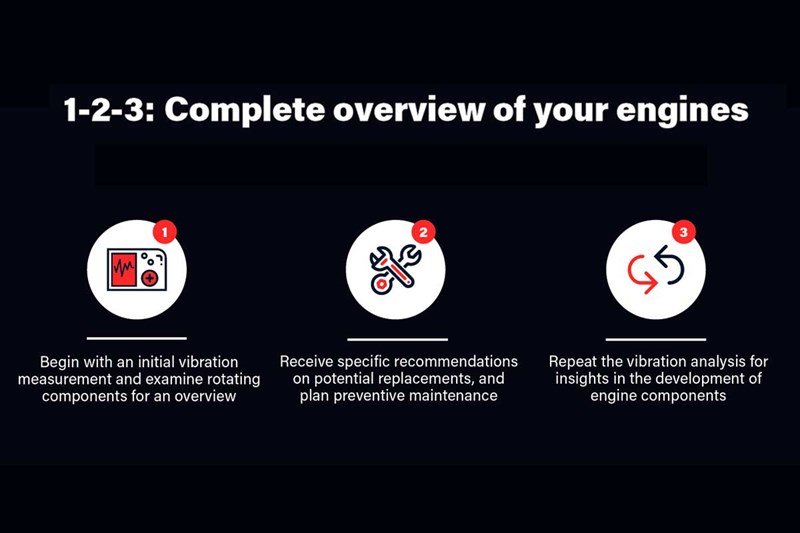 1-2-3: Complete overview of your engines

1

Begin with an initial vibration measurement and examine rotating components for an overview

2

Receive specific recommendations on potential replacements, and plan preventive maintenance

3

Repeat the vibration analysis for insights in the development of engine components